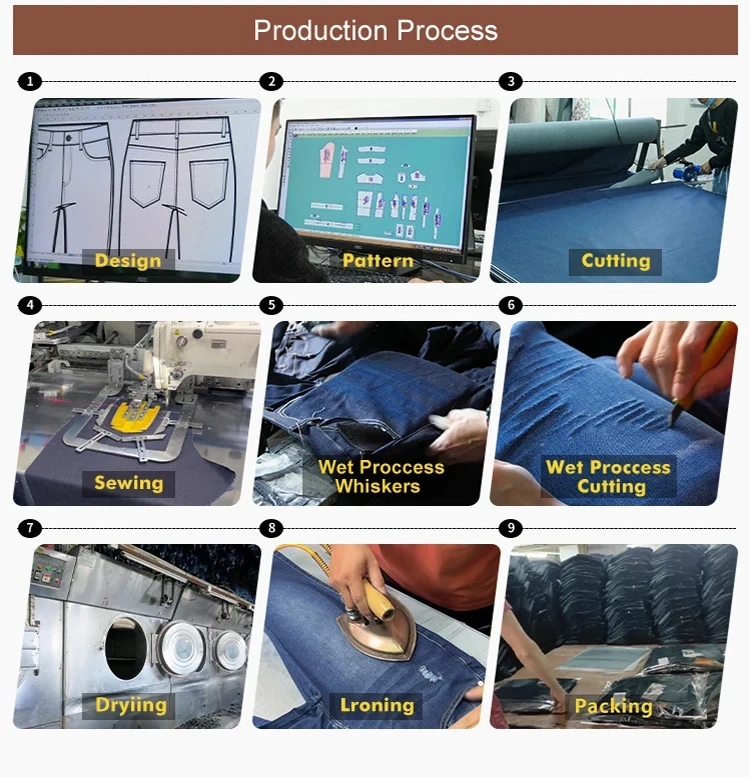 Production Process

1

Design

2

Pattern

3

Cutting

4

Sewing

5

Wet Proccess Whiskers

6

Wet Proccess Cutting

7

Dryiing

8

Lroning

9

Packing