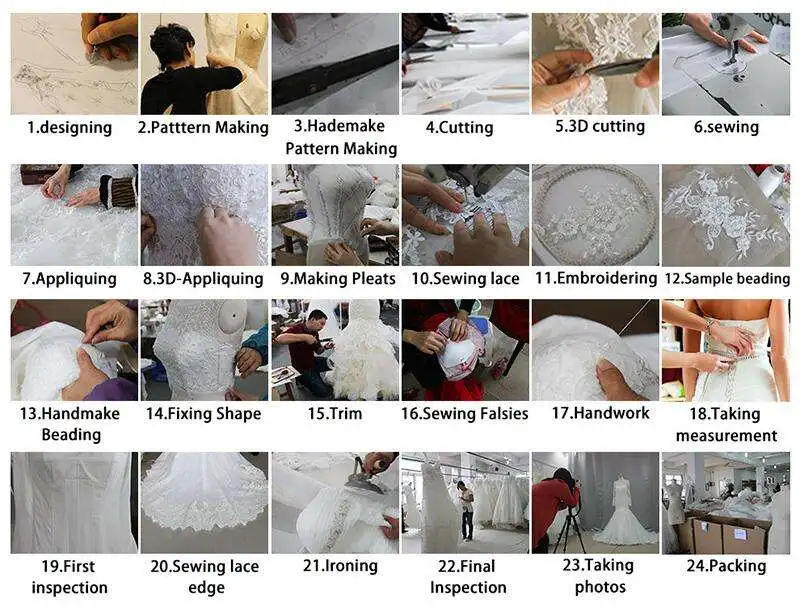 1.designing
2.Patttern Making
3.Hademake Pattern Making
4.Cutting
5.3D cutting
6.sewing

7.Appliquing
8.3D-Appliquing
9.Making Pleats
10.Sewing lace
11.Embroidering
12.Sample beading

13.Handmake Beading
14.Fixing Shape
15.Trim
16.Sewing Falsies
17.Handwork
18.Taking measurement

19.First inspection
20.Sewing lace edge
21.Ironing
22.Final Inspection
23.Taking photos
24.Packing